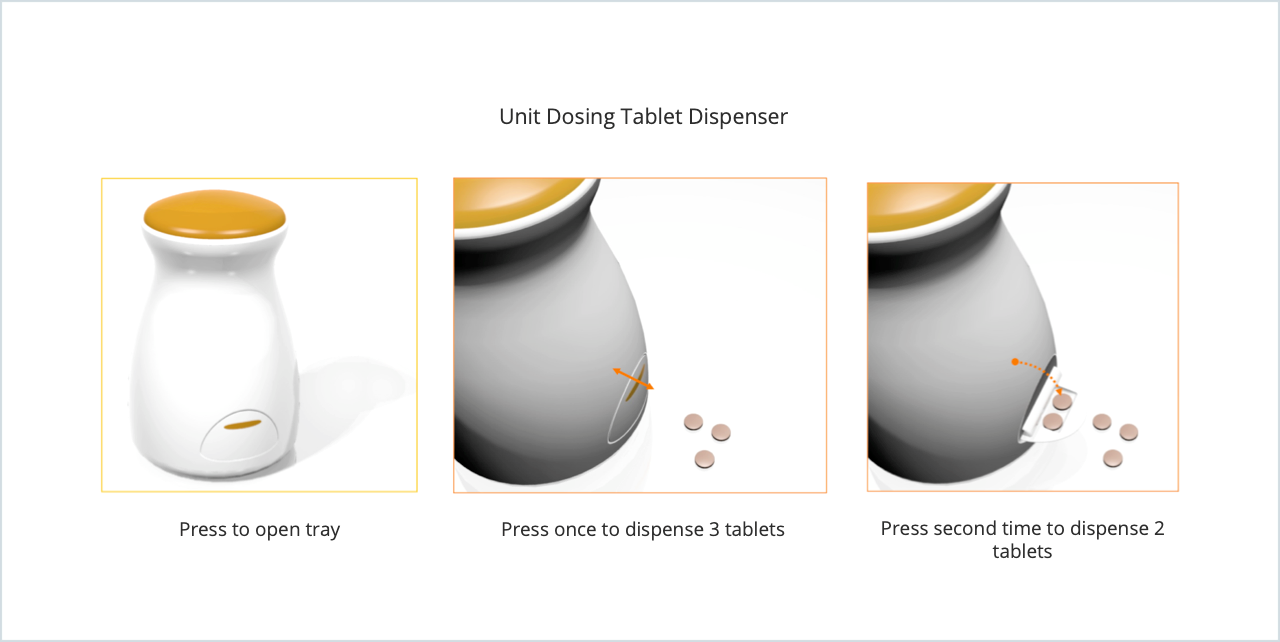 Unit Dosing Tablet Dispenser

Press to open tray

Press once to dispense 3 tablets

Press second time to dispense 2 tablets