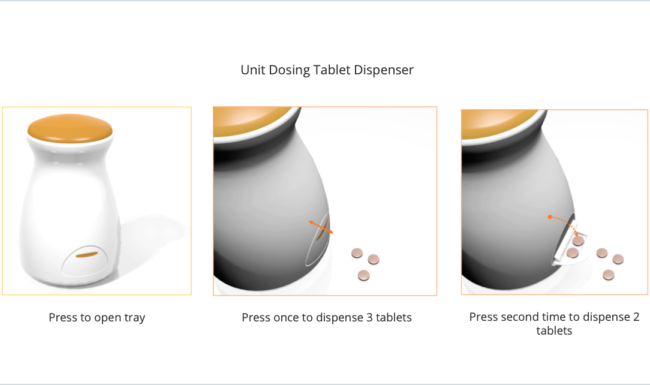 Unit Dosing Tablet Dispenser

Press to open tray

Press once to dispense 3 tablets

Press second time to dispense 2 tablets