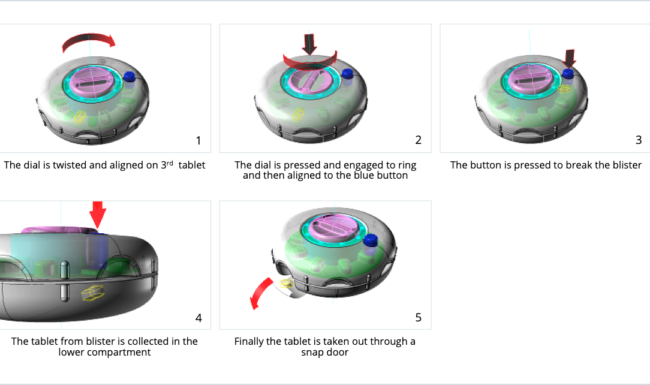 1

The dial is twisted and aligned on 3$^{rd}$ tablet

2

The dial is pressed and engaged to ring and then aligned to the blue button

3

The button is pressed to break the blister

4

The tablet from blister is collected in the lower compartment

5

Finally the tablet is taken out through a snap door