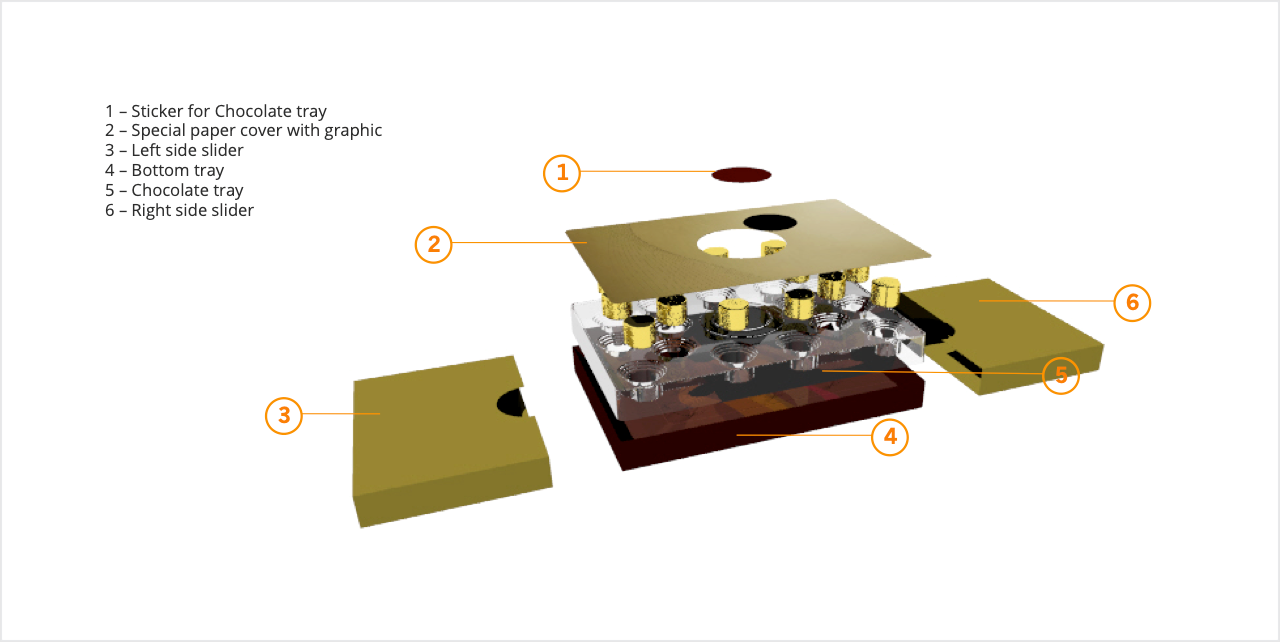 1 – Sticker for Chocolate tray
2 – Special paper cover with graphic
3 – Left side slider
4 – Bottom tray
5 – Chocolate tray
6 – Right side slider

1

2

6

5

3

4